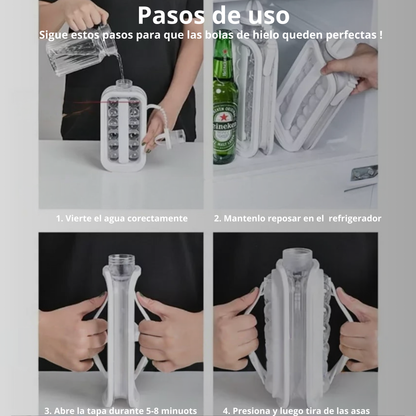 Pasos de uso
Sigue estos pasos para que las bolas de hielo queden perfectas !

Heineken

1. Vierte el agua corectamente

2. Mantenlo reposar en el refrigerador

3. Abre la tapa durante 5-8 minuots

4. Presiona y luego tira de las asas